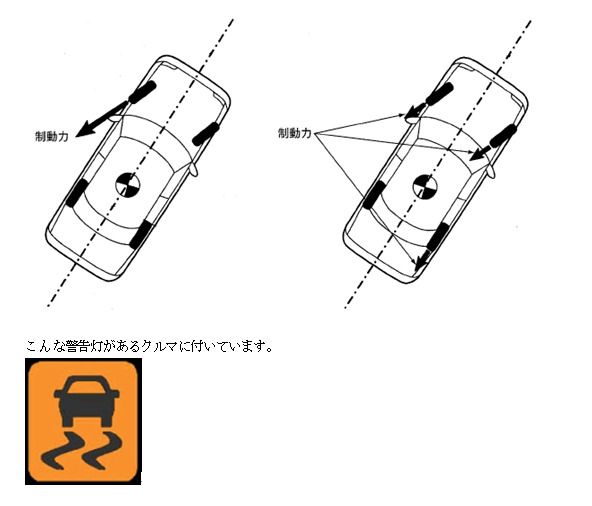 制動力

制動力

こんな警告灯があるクルマに付いています。